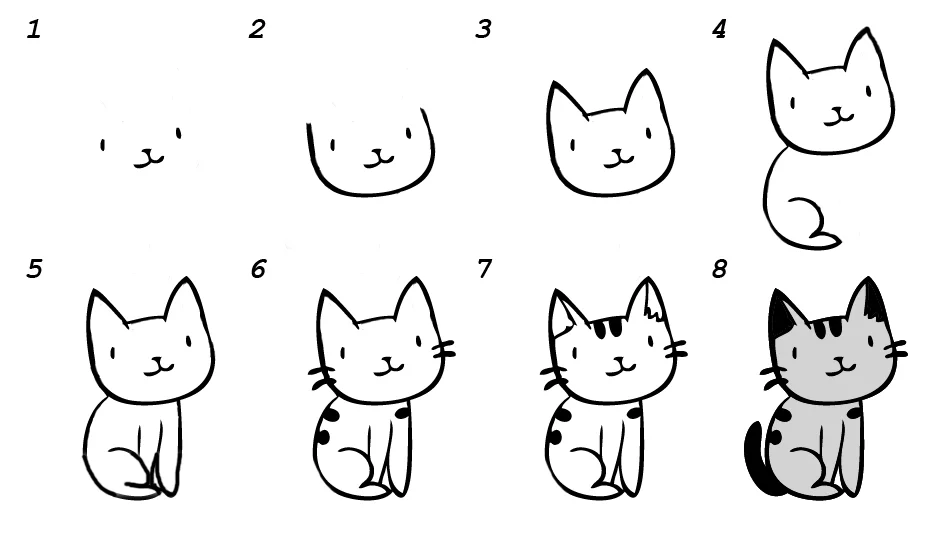 1
2
3
4
5
6
7
8