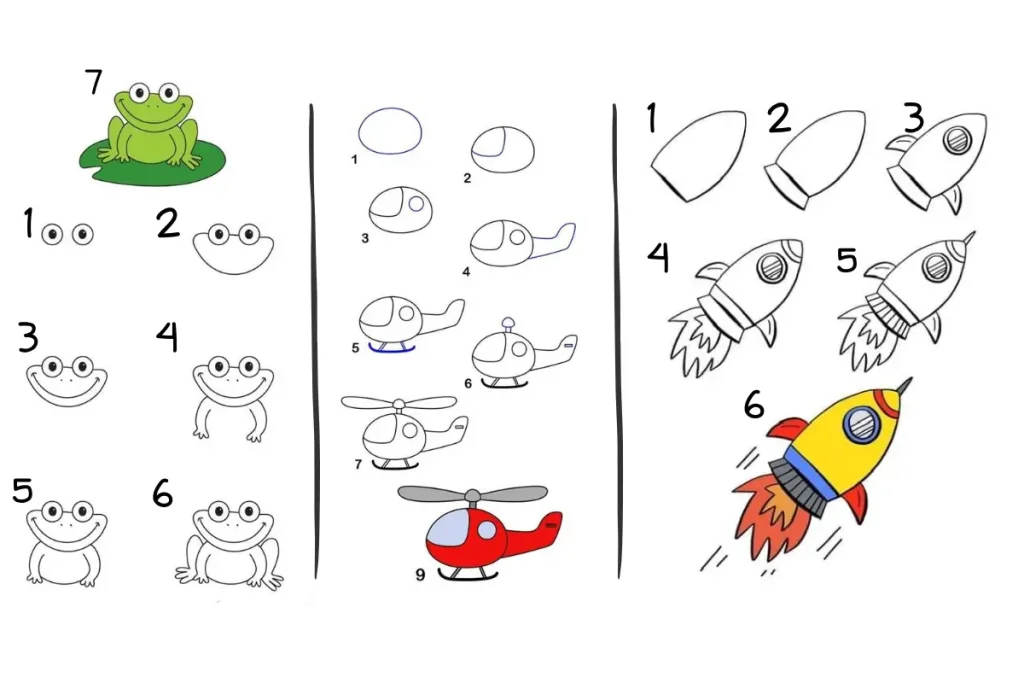 7
1
2
3
4
5
6

1
2
3
4
5
6
7
9

1
2
3
4
5
6