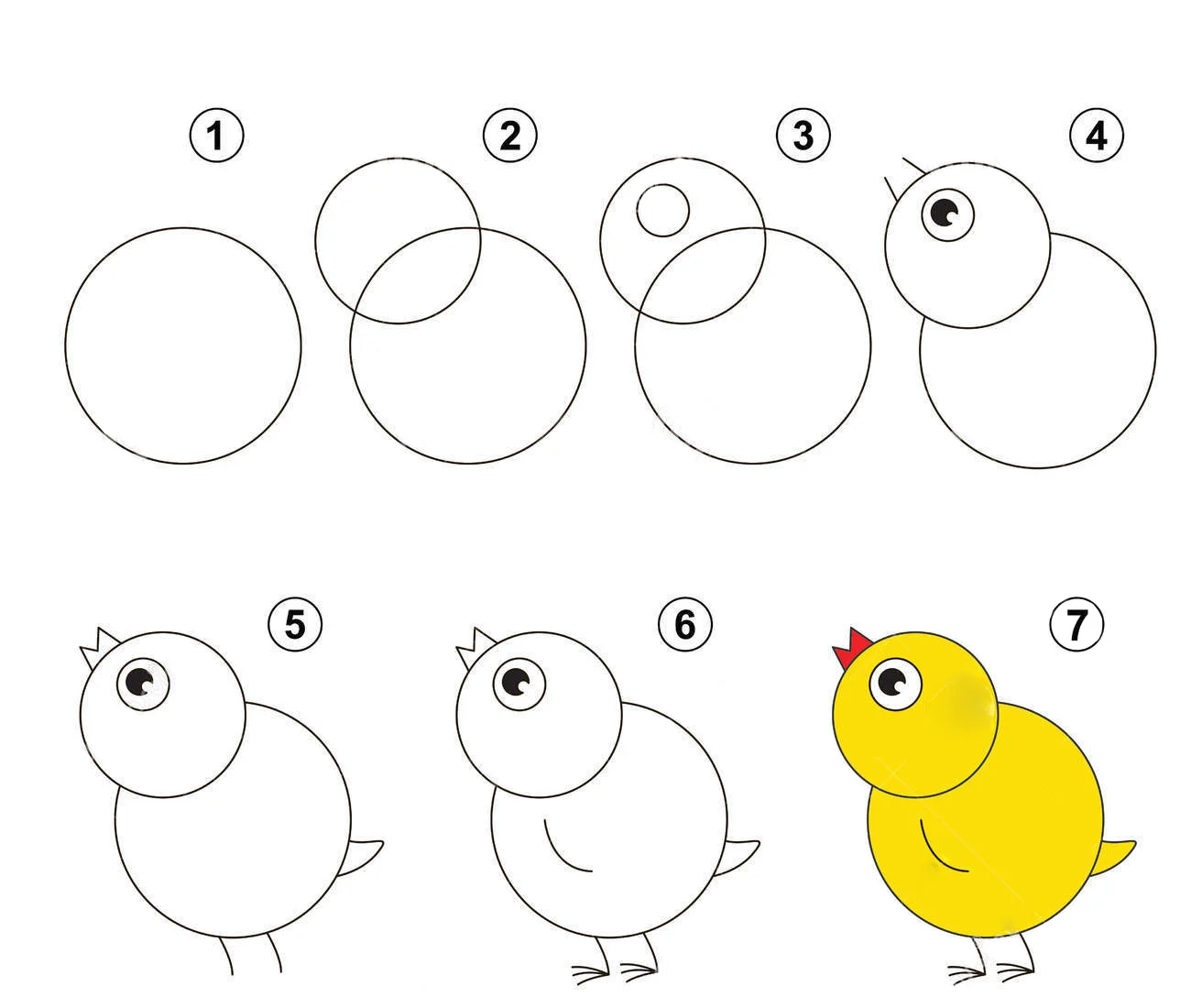 1

2

3

4

5

6

7