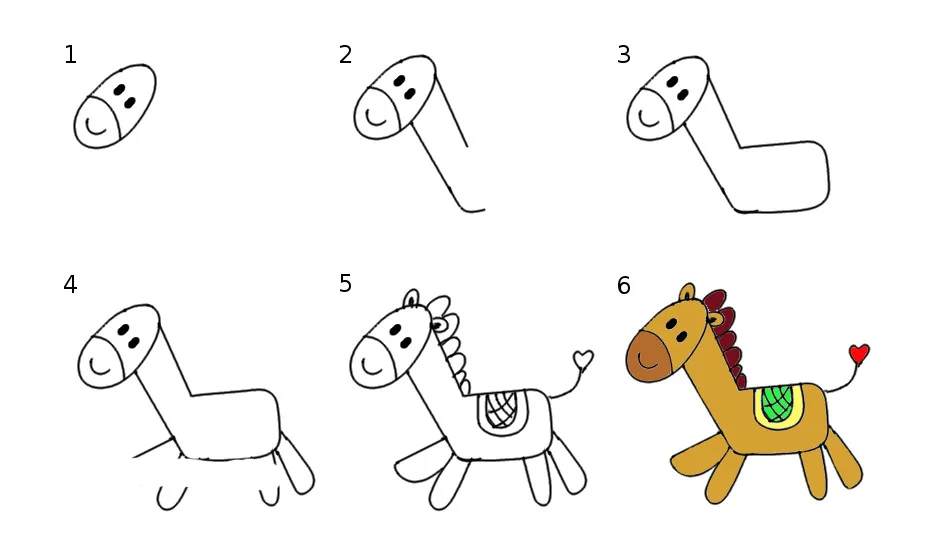 1

2

3

4

5

6