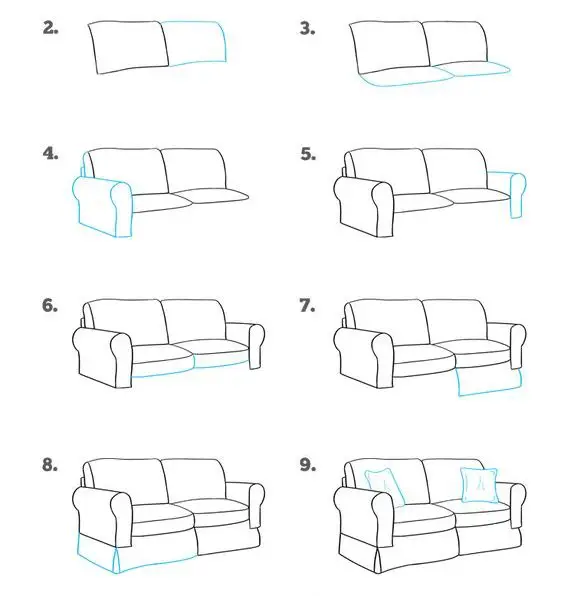 2.

3.

4.

5.

6.

7.

8.

9.