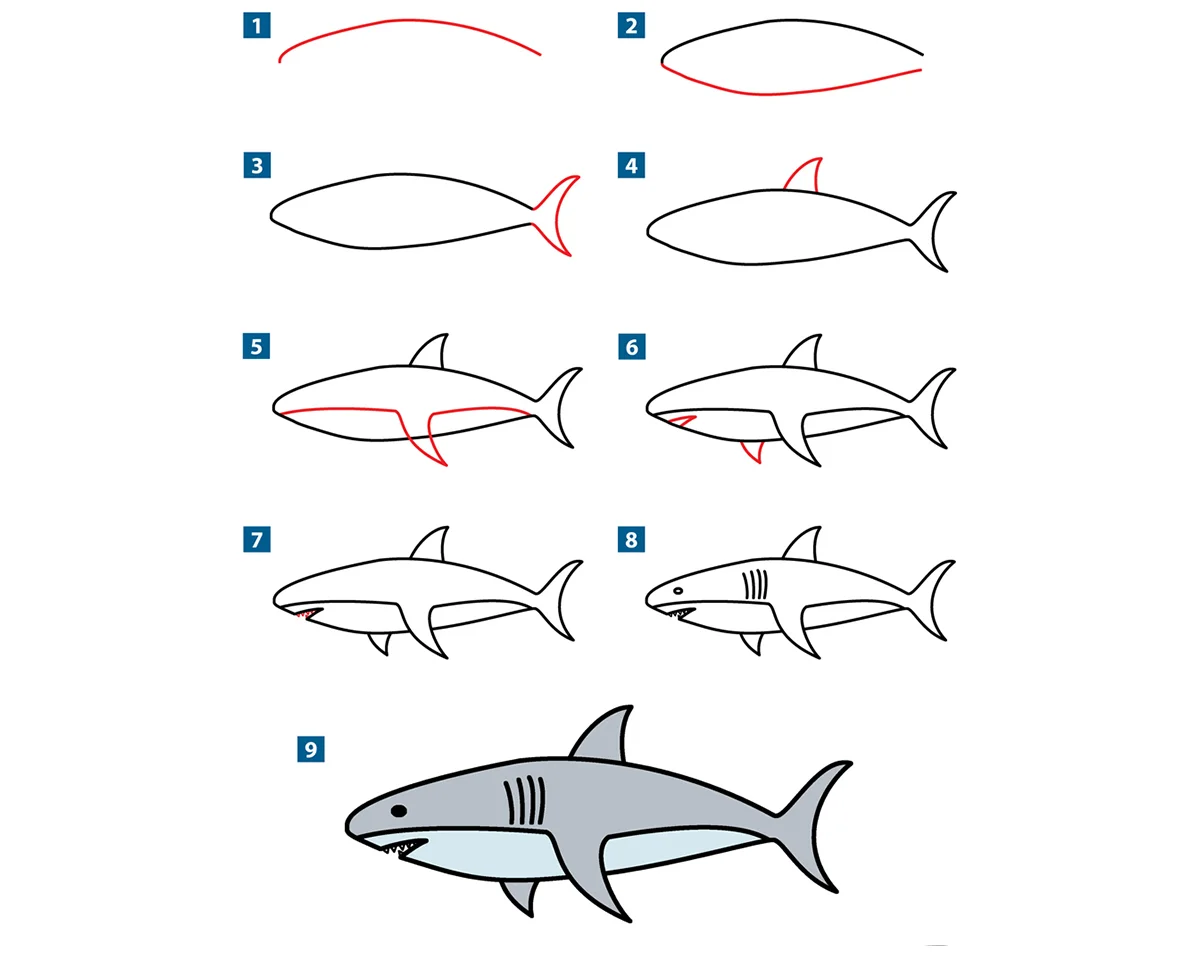 1

2

3

4

5

6

7

8

9