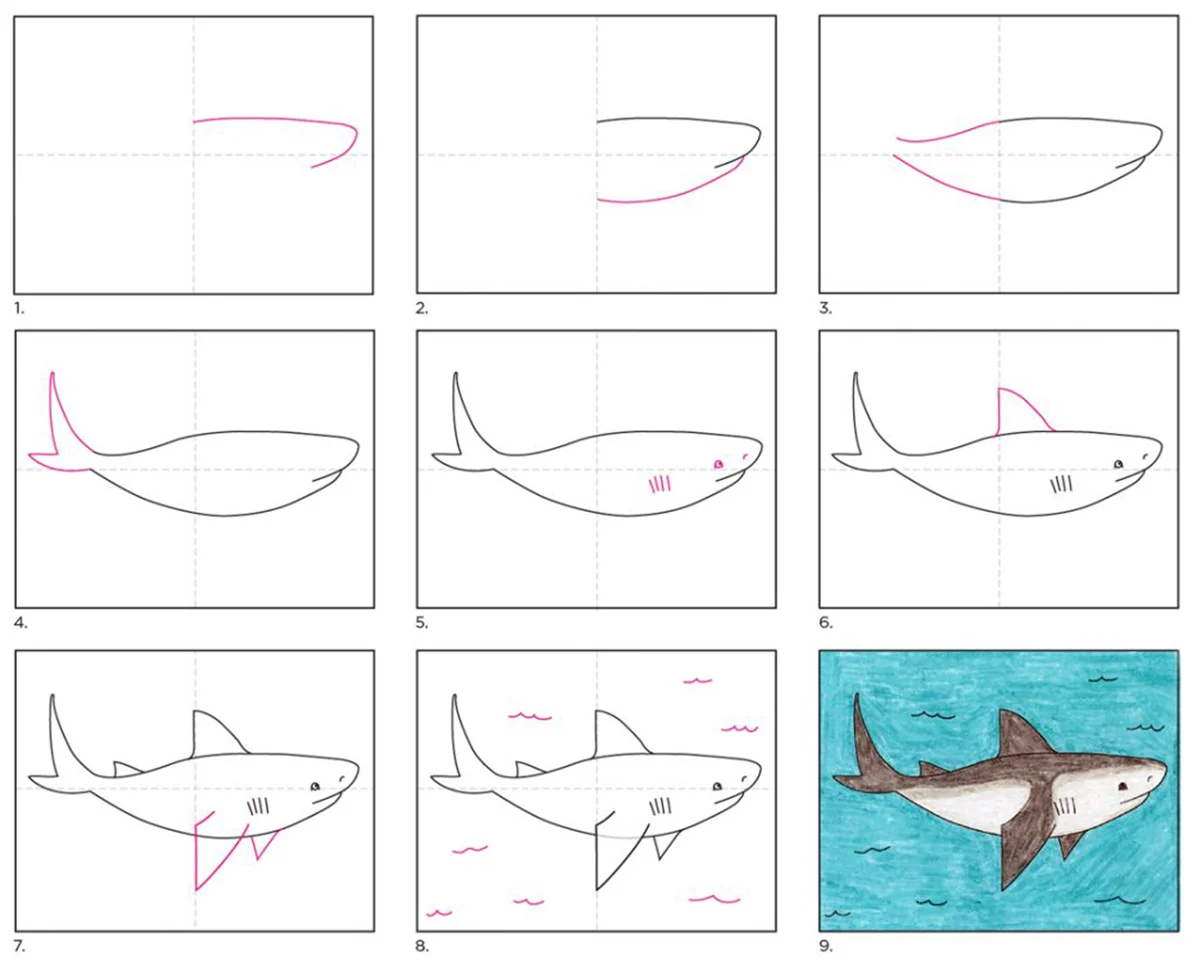 1.

2.

3.

4.

5.

6.

7.

8.

9.