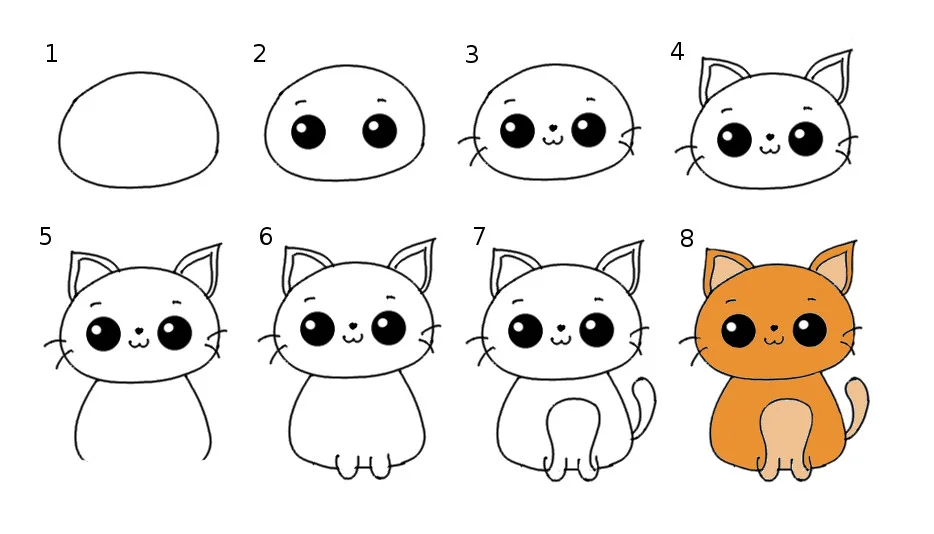 1
2
3
4
5
6
7
8