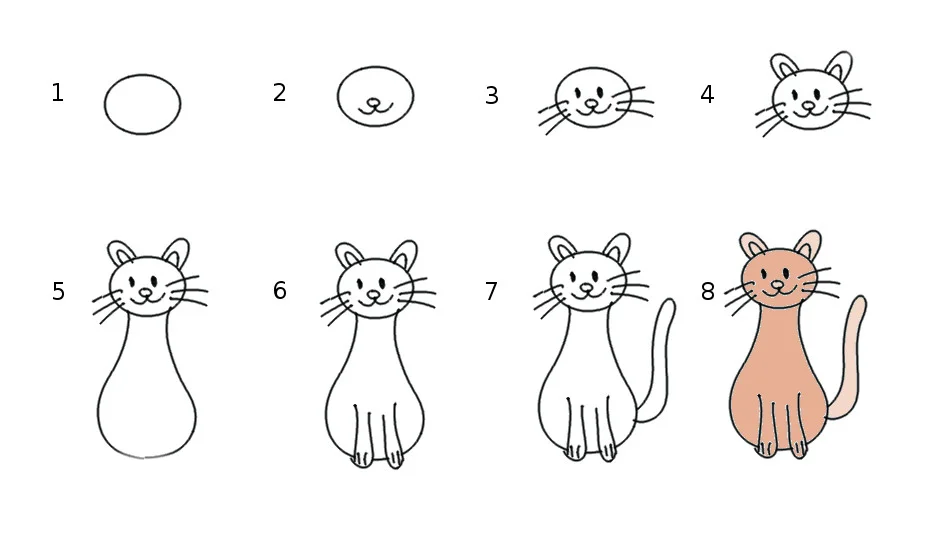 1 2 3 4

5 6 7 8