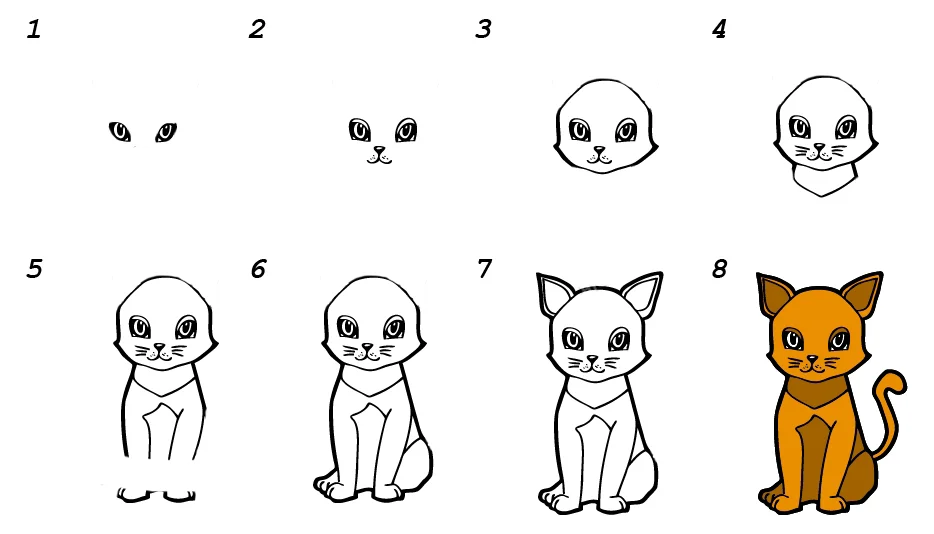 1

2

3

4

5

6

7

8